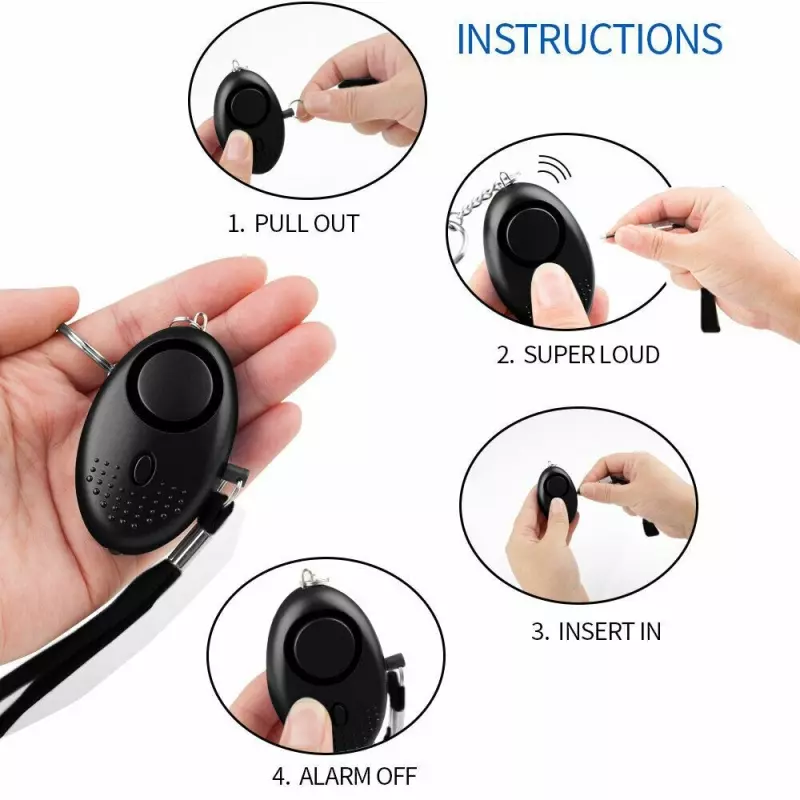 INSTRUCTIONS

1. PULL OUT

2. SUPER LOUD

3. INSERT IN

4. ALARM OFF