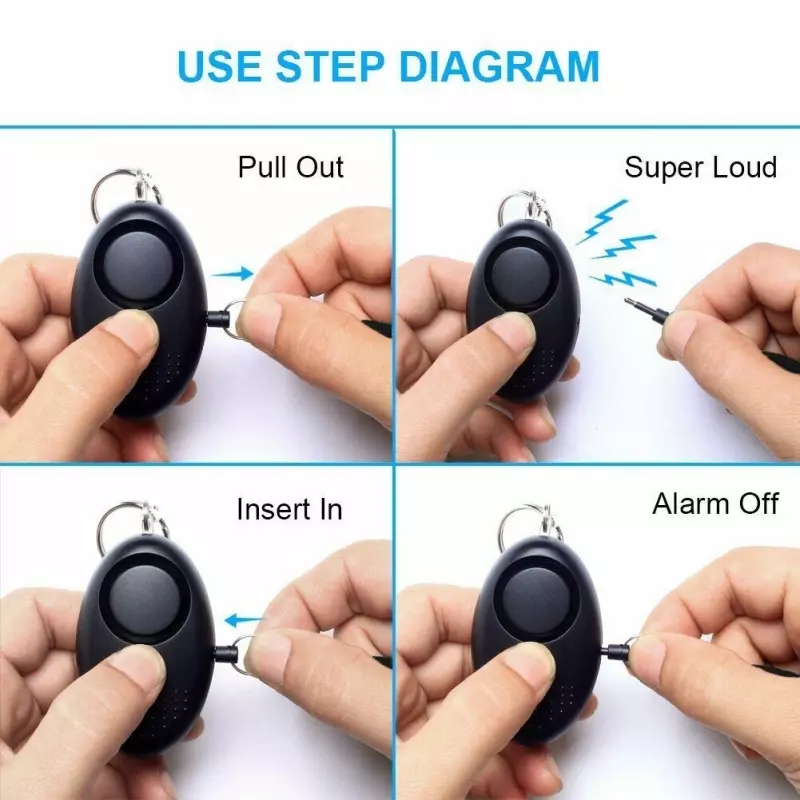 USE STEP DIAGRAM

Pull Out

Super Loud

Insert In

Alarm Off